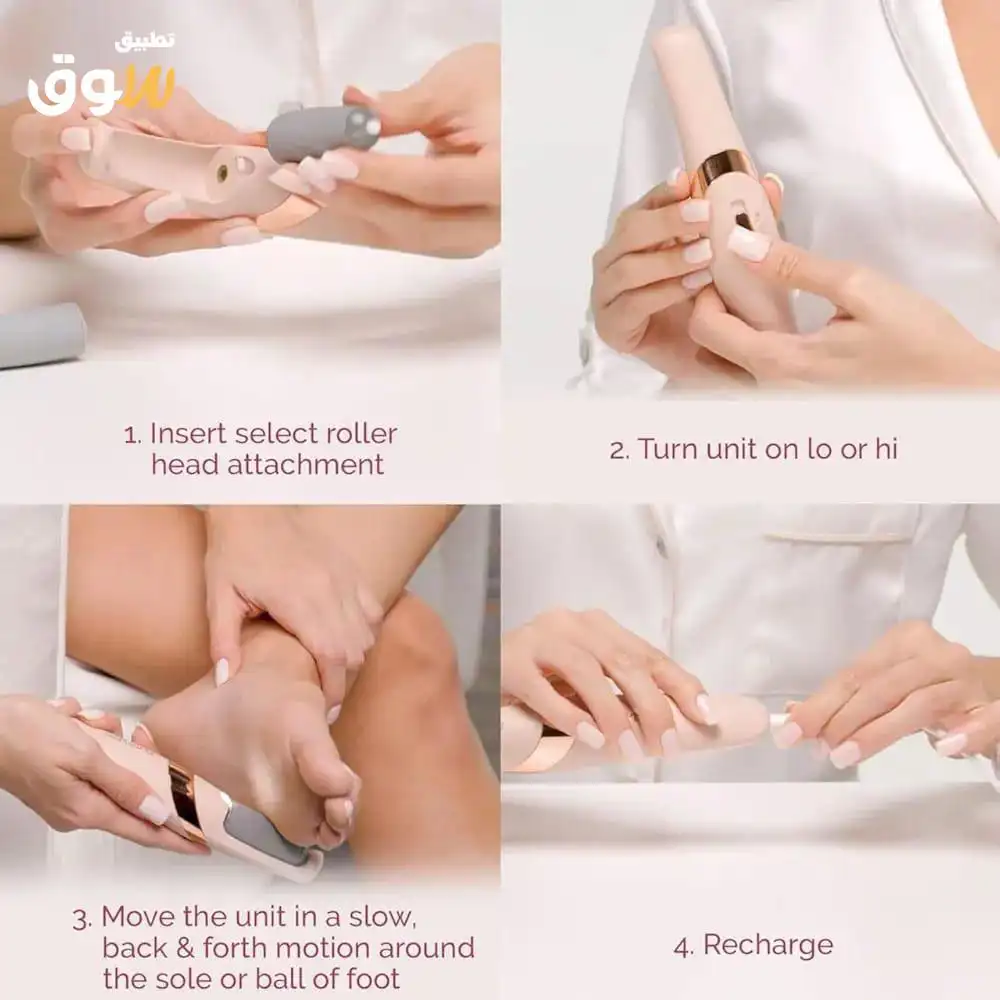 تطبيق
سوق

1. Insert select roller head attachment

2. Turn unit on lo or hi

3. Move the unit in a slow, back & forth motion around the sole or ball of foot

4. Recharge